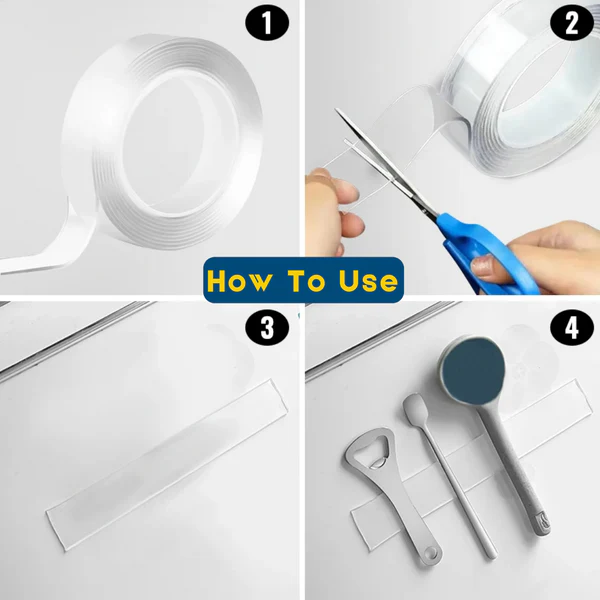 1

2

How To Use

3

4